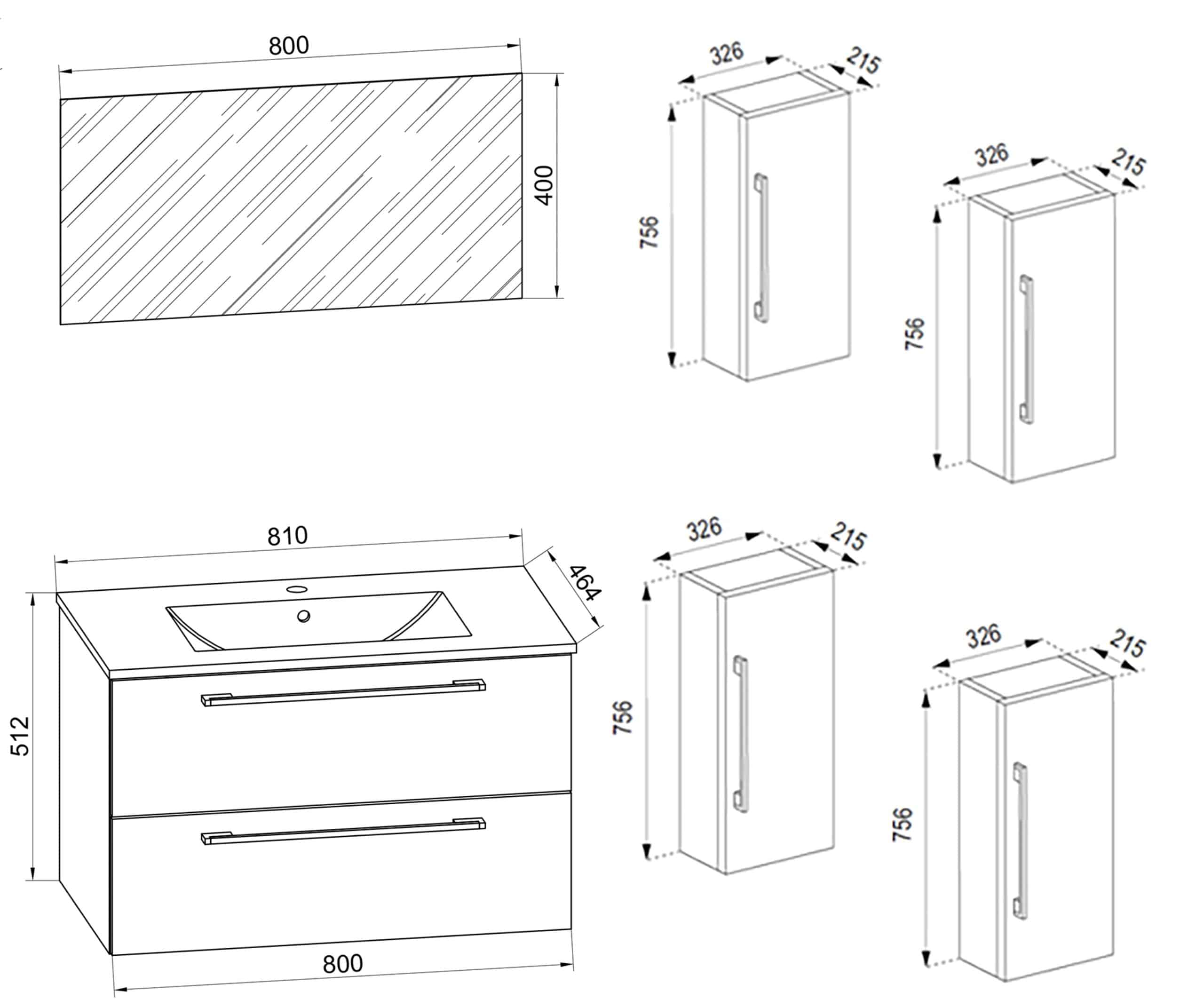 800

400

326

215

756

326

215

756

810

464

512

800

326

215

756

326

215

756