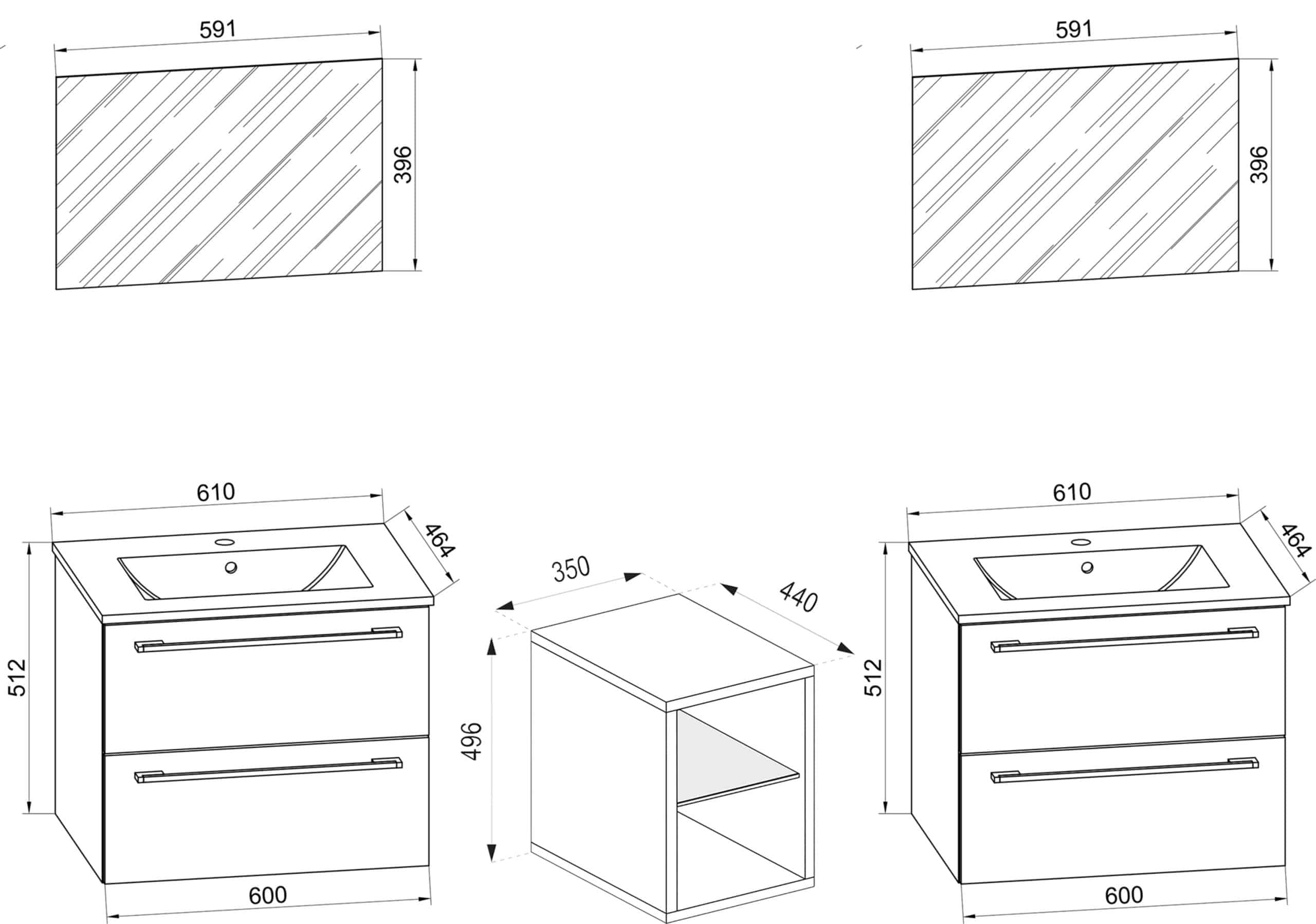 591

396

591

396

610

464

512

600

350

440

496

610

464

512

600